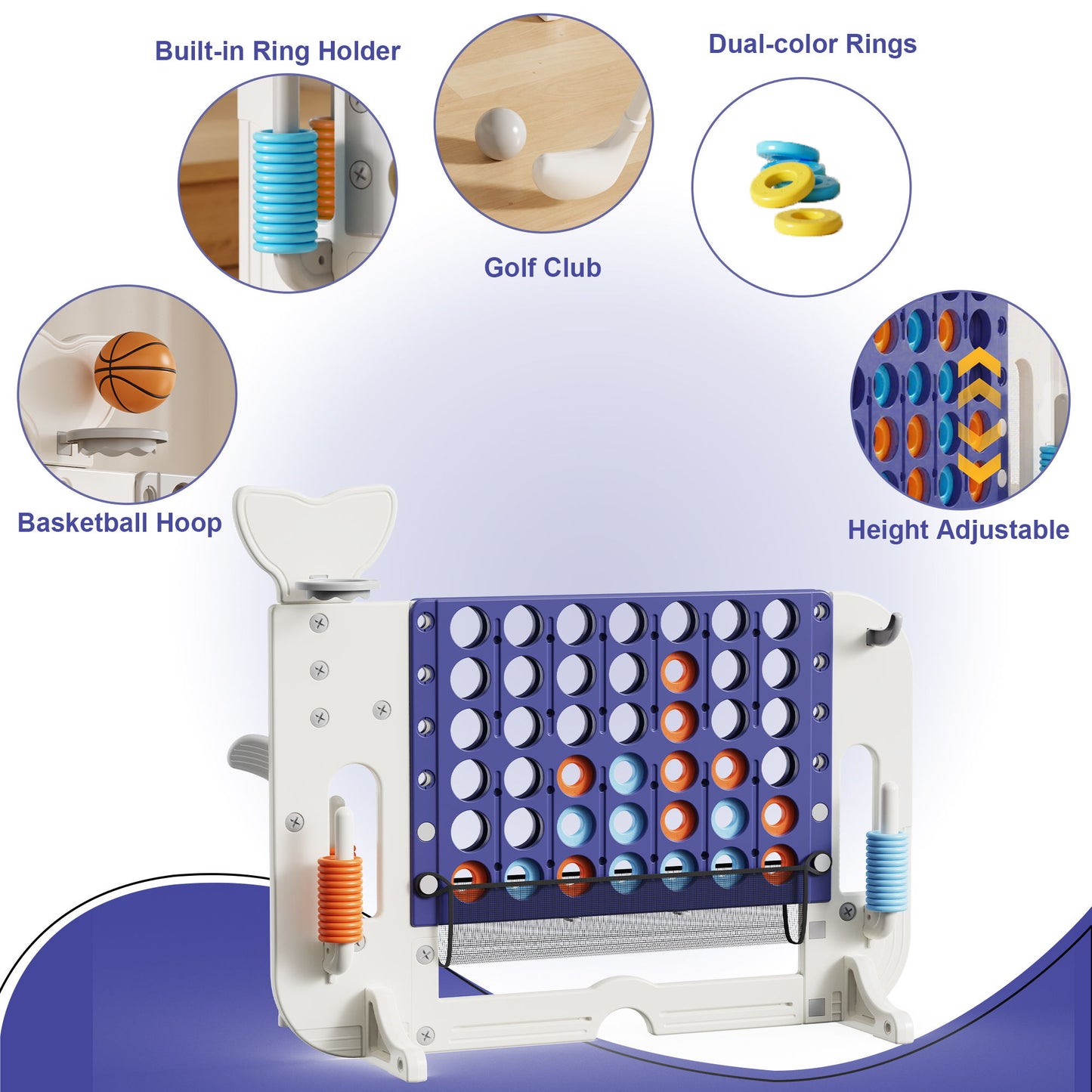 Built-in Ring Holder

Dual-color Rings

Golf Club

Basketball Hoop

Height Adjustable