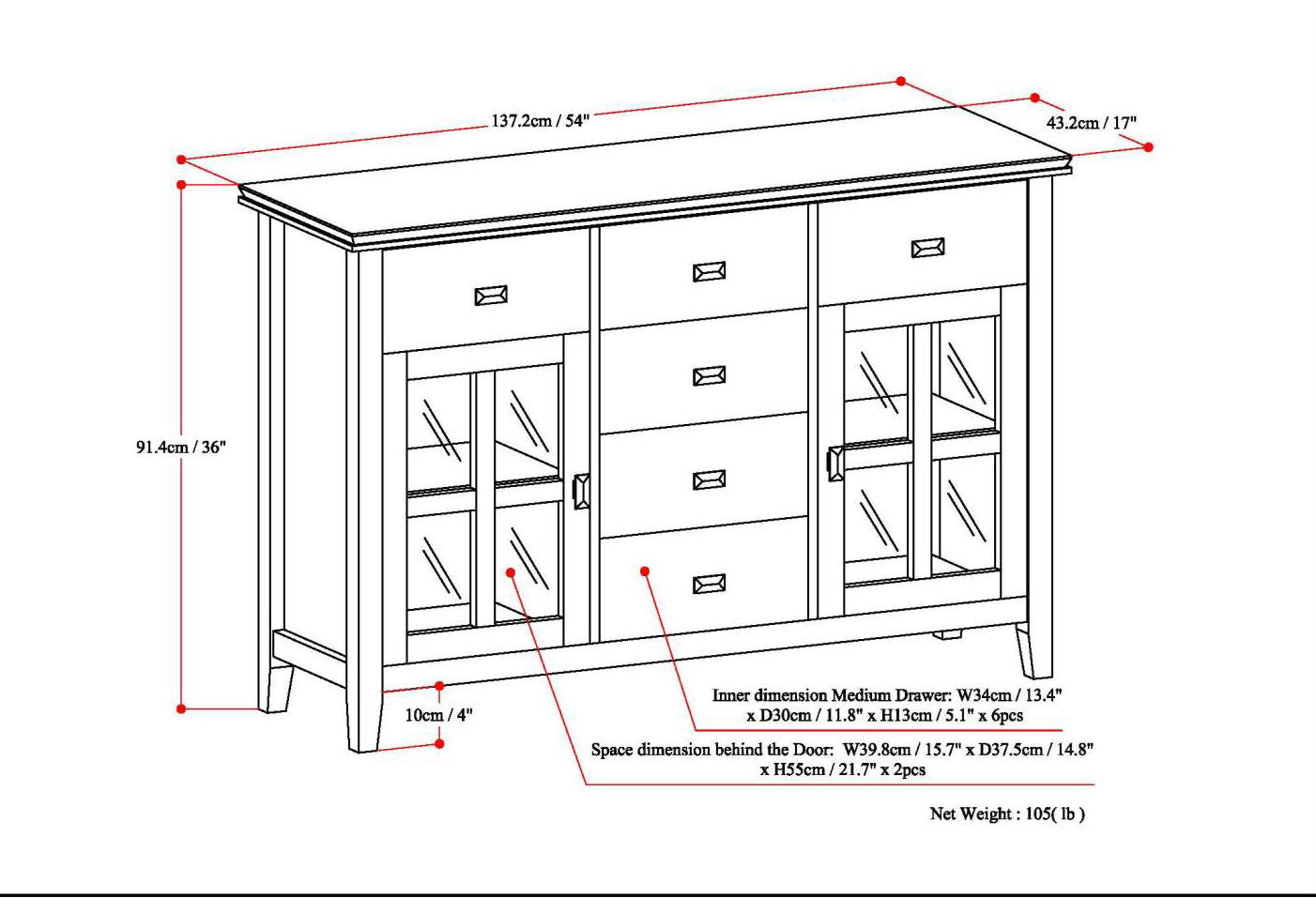 137.2cm / 54"

43.2cm / 17"

91.4cm / 36"

10cm / 4"

Inner dimension Medium Drawer: W34cm / 13.4" x D30cm / 11.8" x H13cm / 5.1" x 6pcs

Space dimension behind the Door: W39.8cm / 15.7" x D37.5cm / 14.8" x H55cm / 21.7" x 2pcs

Net Weight : 105( lb )