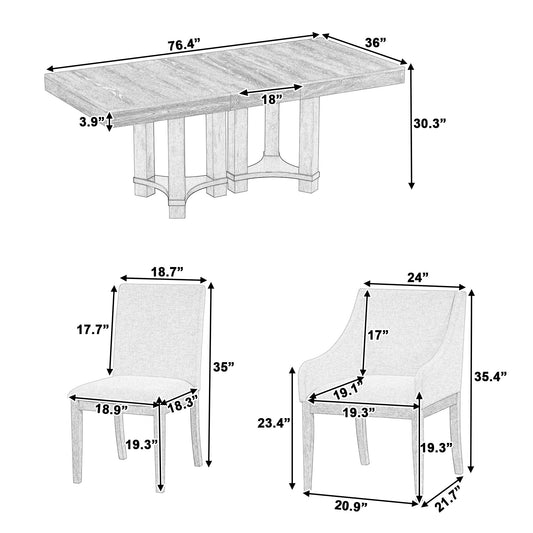 76.4”
36”
18”
3.9”
30.3”

18.7”
17.7”
35”
18.9”
18.3”
19.3”

24”
17”
35.4”
19.1”
19.3”
23.4”
19.3”
20.9”
21.7”