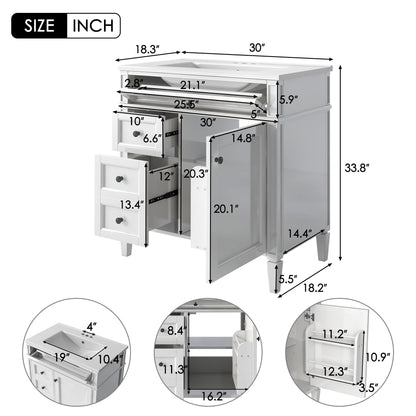 SIZE INCH

18.3"
30"
2.8"
21.1"
5.9"
25.5"
5"
10"
30"
6.6"
14.8"
12"
20.3"
33.8"
13.4"
20.1"
14.4"
5.5"
18.2"

4"
19"
10.4"

8.4"
11.3"
16.2"

11.2"
10.9"
12.3"
3.5"