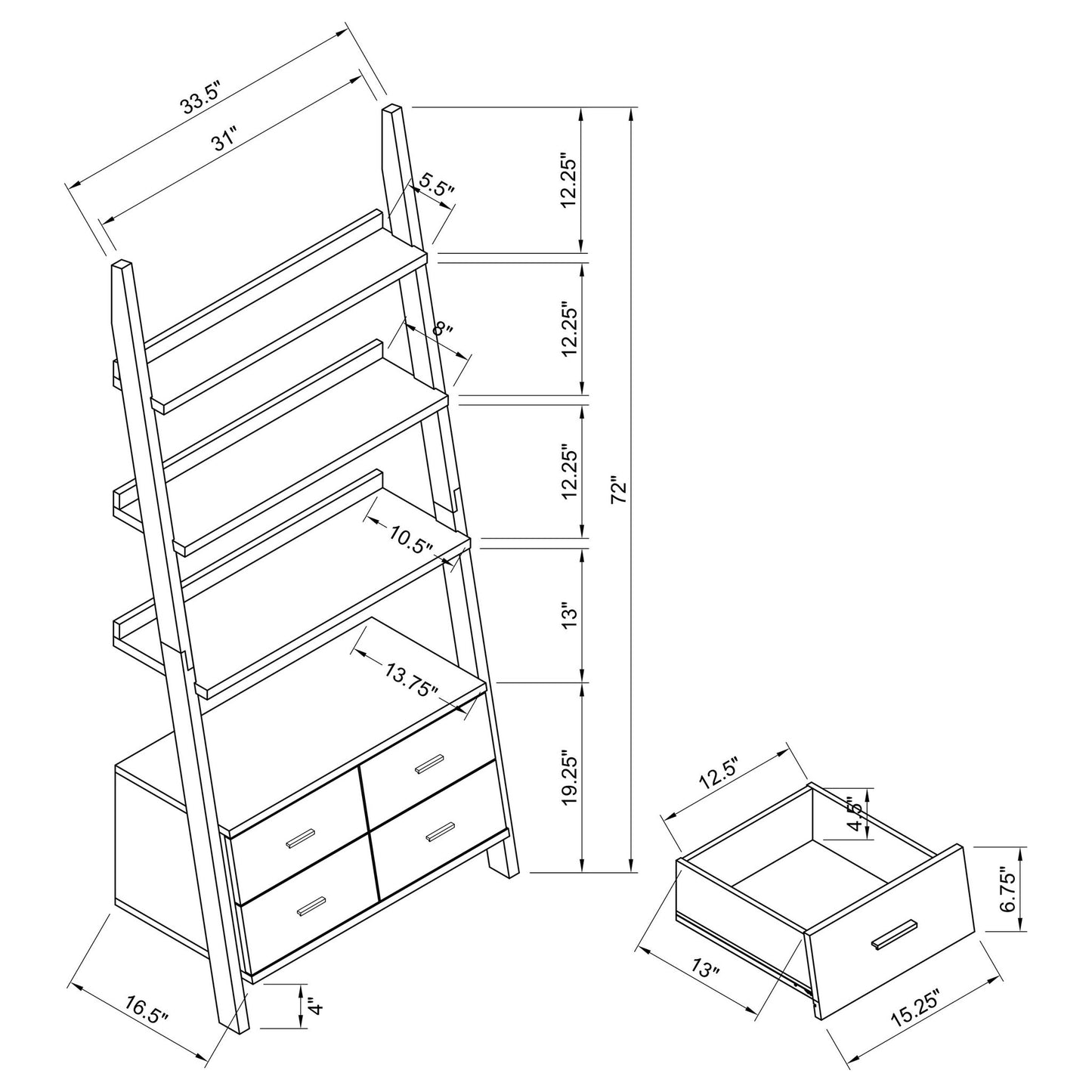 33.5"
31"
5.5"
8"
10.5"
13.75"
12.25"
12.25"
12.25"
13"
19.25"
72"
16.5"
4"
12.5"
4.5"
6.75"
13"
15.25"