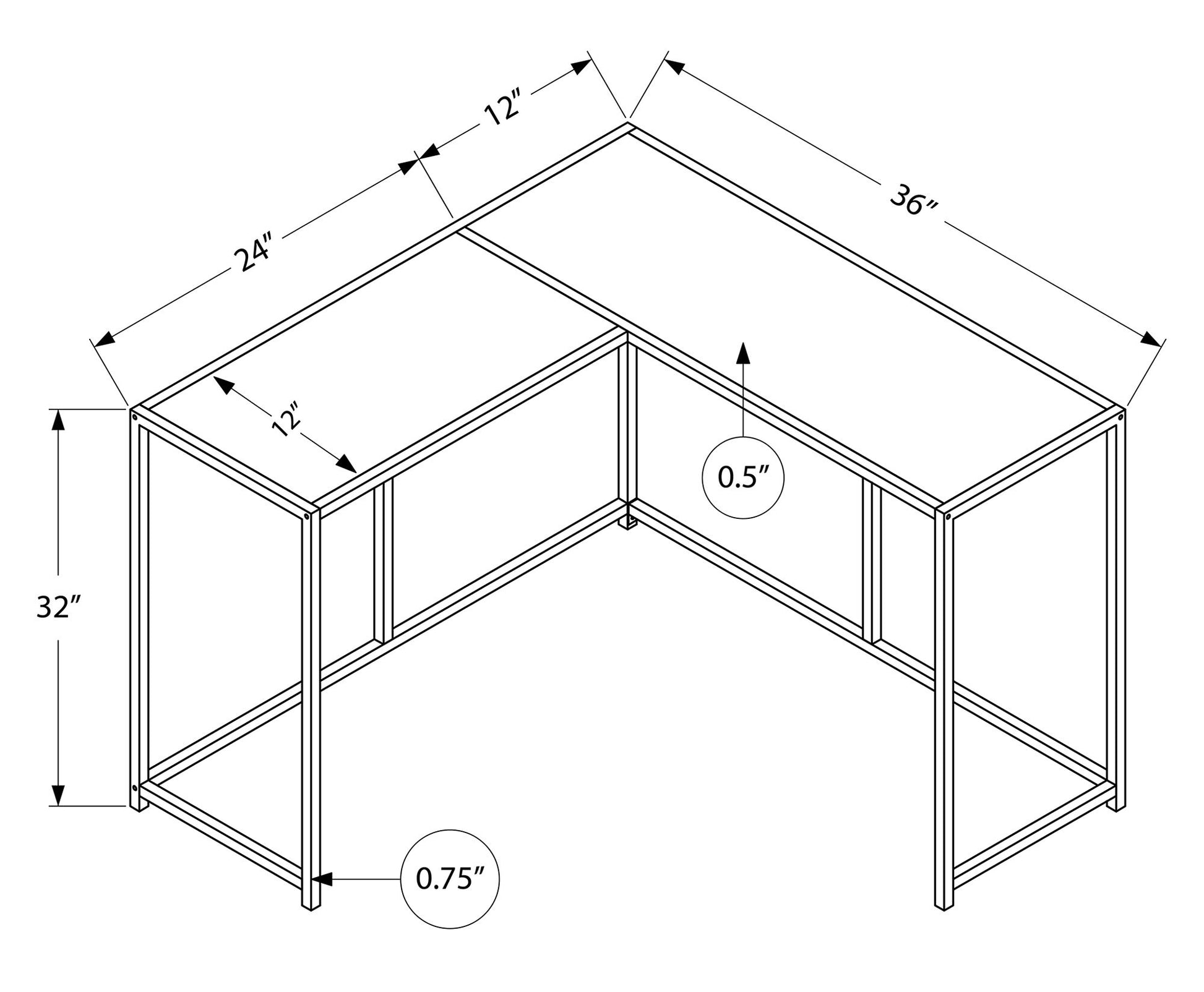 12″

36″

24″

12″

0.5″

32″

0.75″