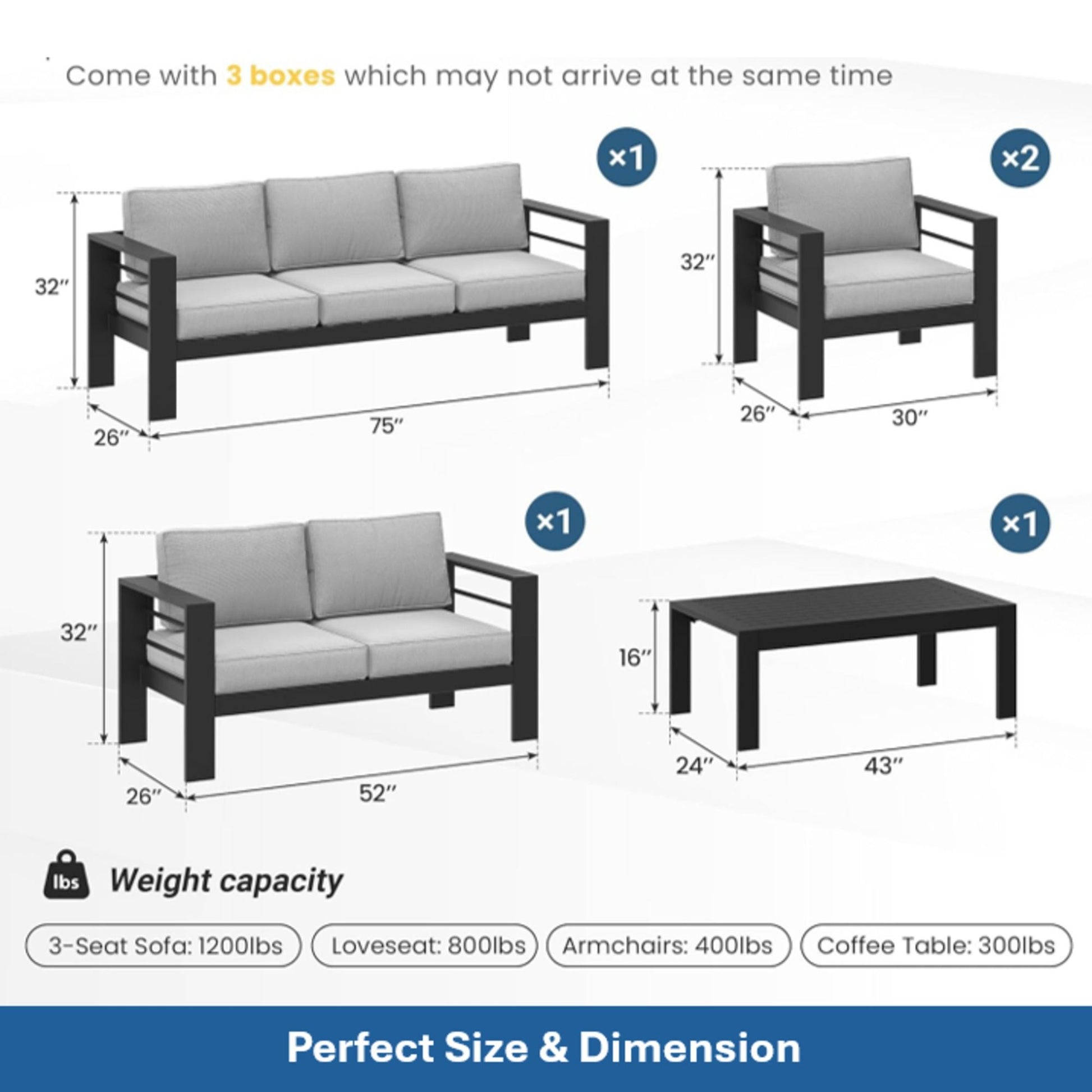 Come with 3 boxes which may not arrive at the same time

×1

32″

26″

75″

×2

32″

26″

30″

×1

32″

26″

52″

×1

16″

24″

43″

lbs

Weight capacity

3-Seat Sofa: 1200lbs

Loveseat: 800lbs

Armchairs: 400lbs

Coffee Table: 300lbs

Perfect Size & Dimension